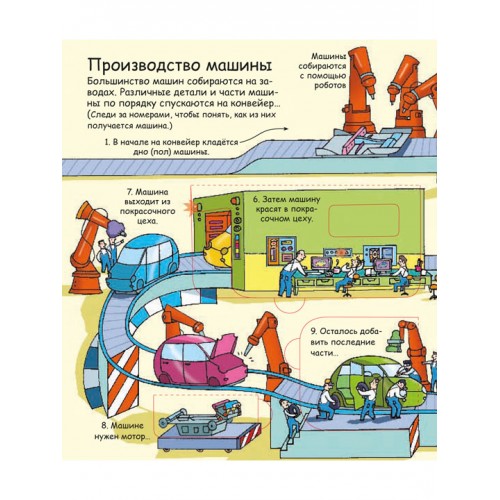 Производство машины

Большинство машин собираются на заводах. Различные детали и части машины по порядку спускаются на конвейер...
(Следи за номерами, чтобы понять, как из них получается машина.)

Машины собираются с помощью роботов

1. В начале на конвейер кладётся дно (пол) машины.

7. Машина выходит из покрасочного цеха.

6. Затем машину красят в покрасочном цеху.

9. Осталось добавить последние части...

8. Машине нужен мотор...